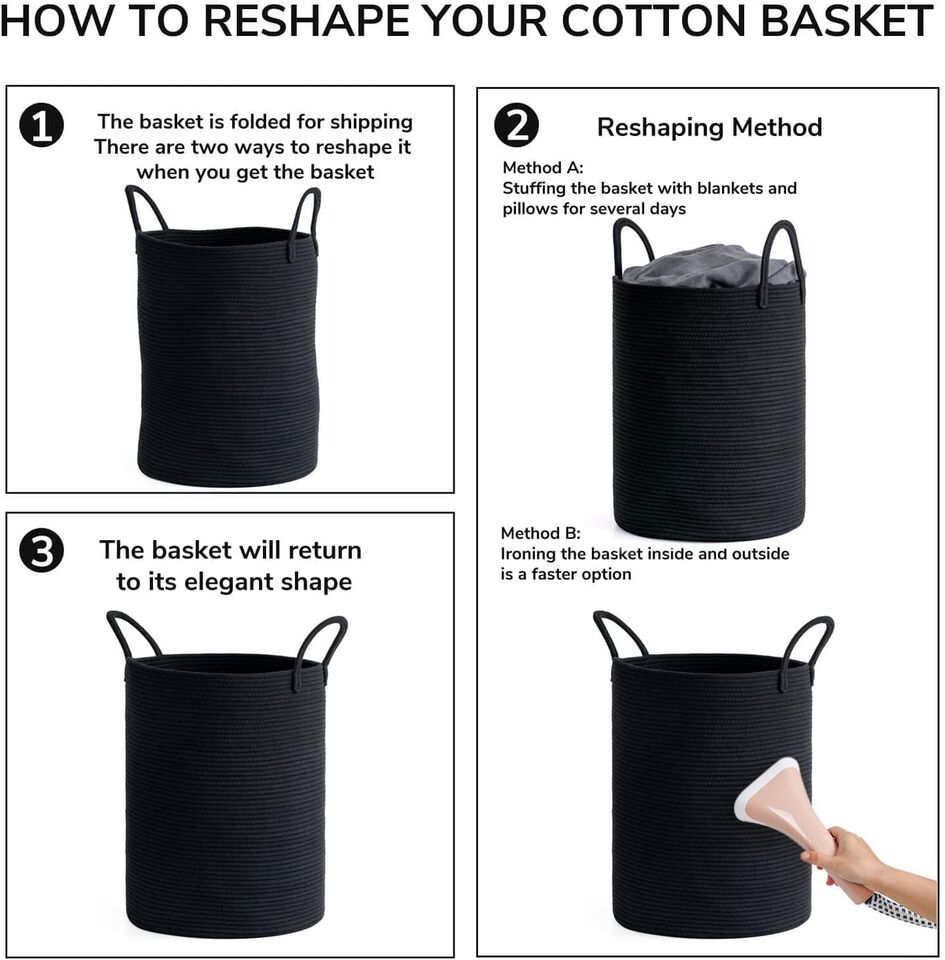 HOW TO RESHAPE YOUR COTTON BASKET

1

The basket is folded for shipping
There are two ways to reshape it
when you get the basket

2

Reshaping Method

Method A:
Stuffing the basket with blankets and pillows for several days

Method B:
Ironing the basket inside and outside is a faster option

3

The basket will return to its elegant shape