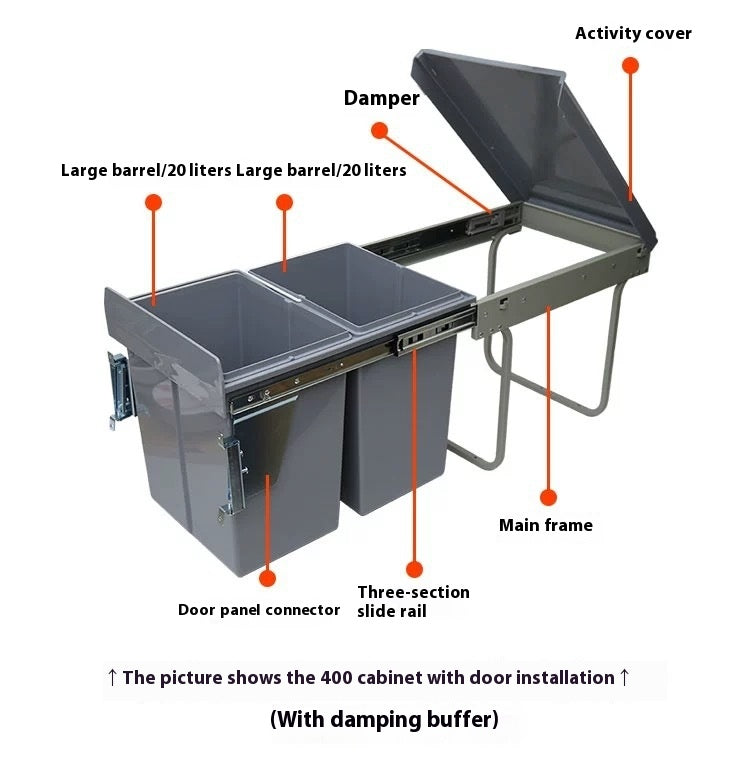 Activity cover

Damper

Large barrel/20 liters Large barrel/20 liters

Main frame

Door panel connector

Three-section slide rail

↑ The picture shows the 400 cabinet with door installation ↑

(With damping buffer)