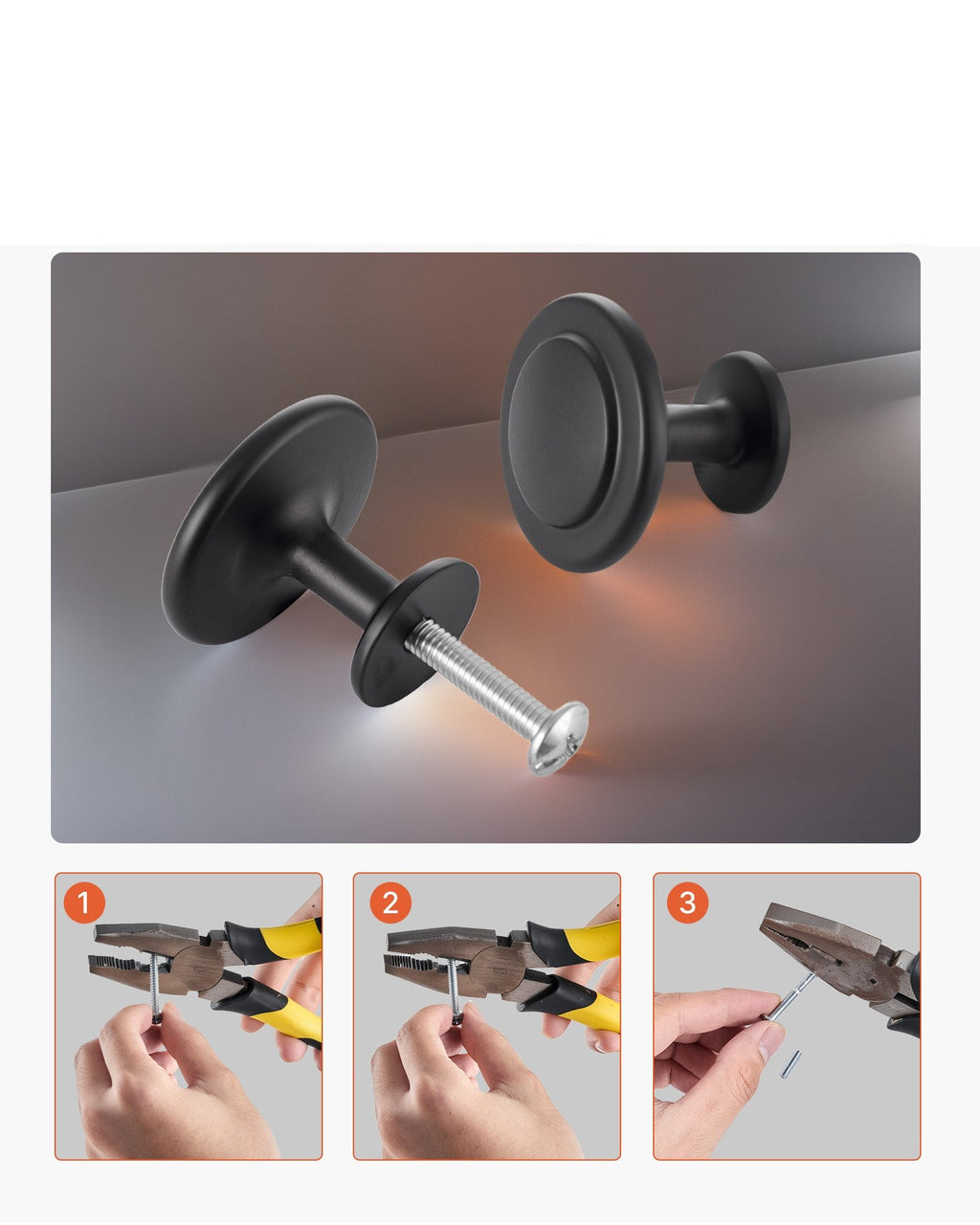 1

2

3